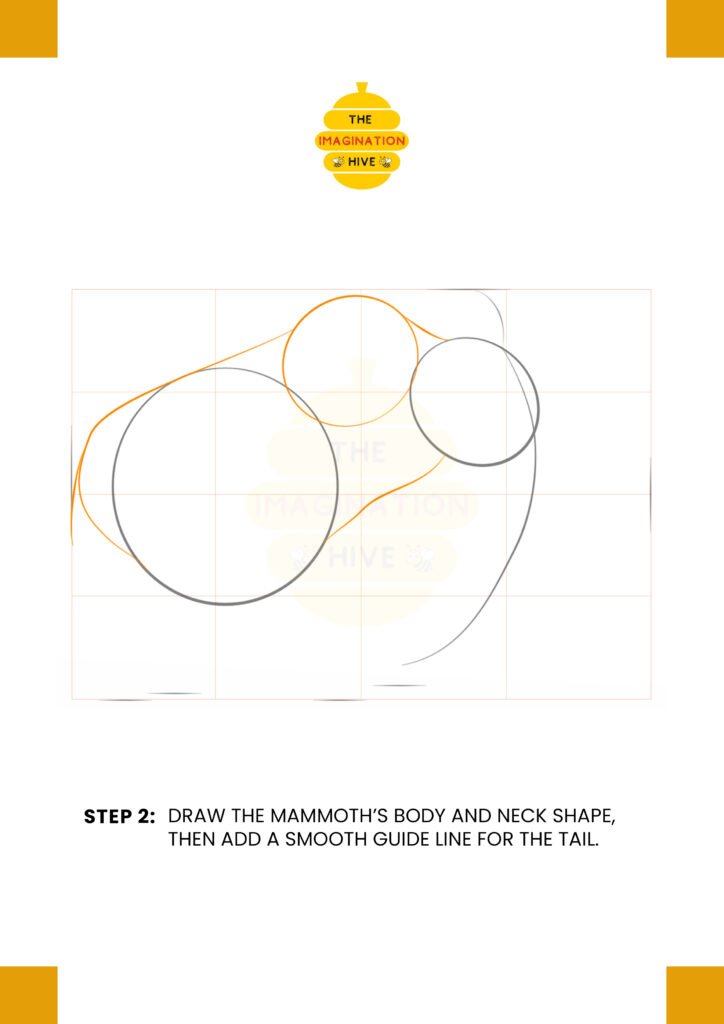 THE IMAGINATION HIVE

THE IMAGINATION HIVE

STEP 2: DRAW THE MAMMOTH'S BODY AND NECK SHAPE, THEN ADD A SMOOTH GUIDE LINE FOR THE TAIL.