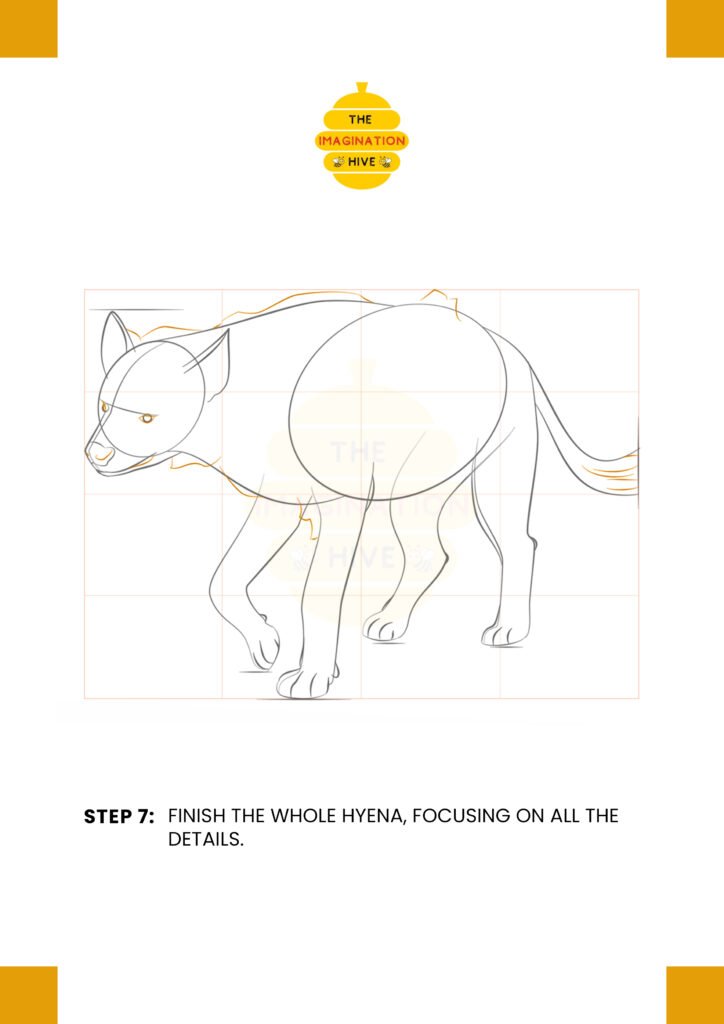 THE
IMAGINATION
HIVE

THE
IMAGINATION
HIVE

STEP 7: FINISH THE WHOLE HYENA, FOCUSING ON ALL THE DETAILS.