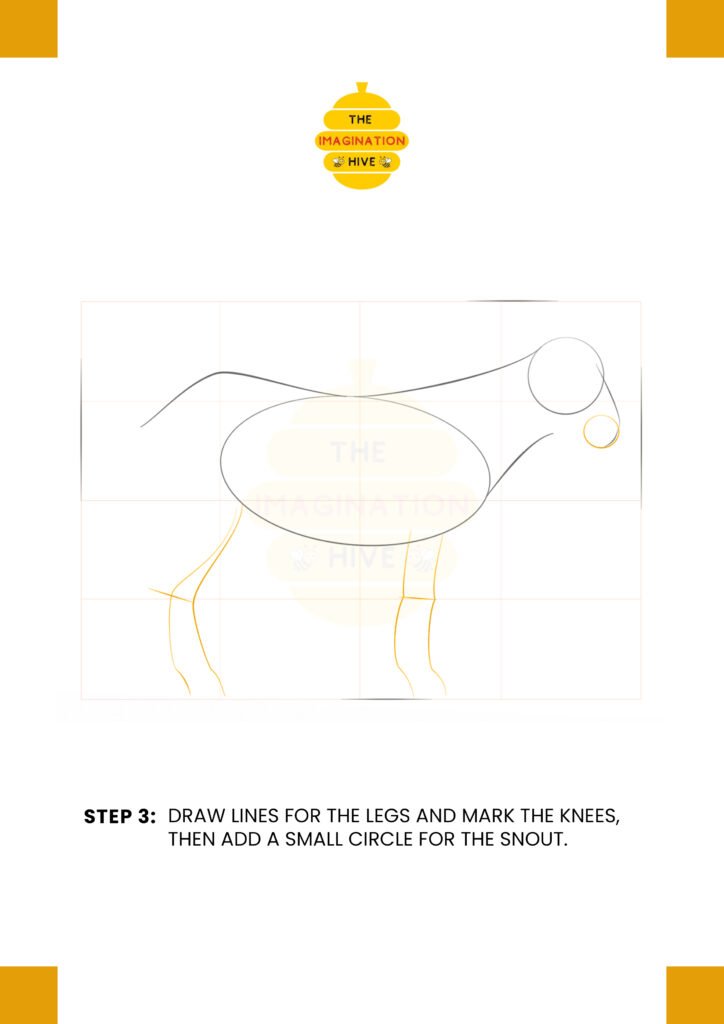 THE
IMAGINATION
HIVE

THE
IMAGINATION
HIVE

STEP 3: DRAW LINES FOR THE LEGS AND MARK THE KNEES, THEN ADD A SMALL CIRCLE FOR THE SNOUT.