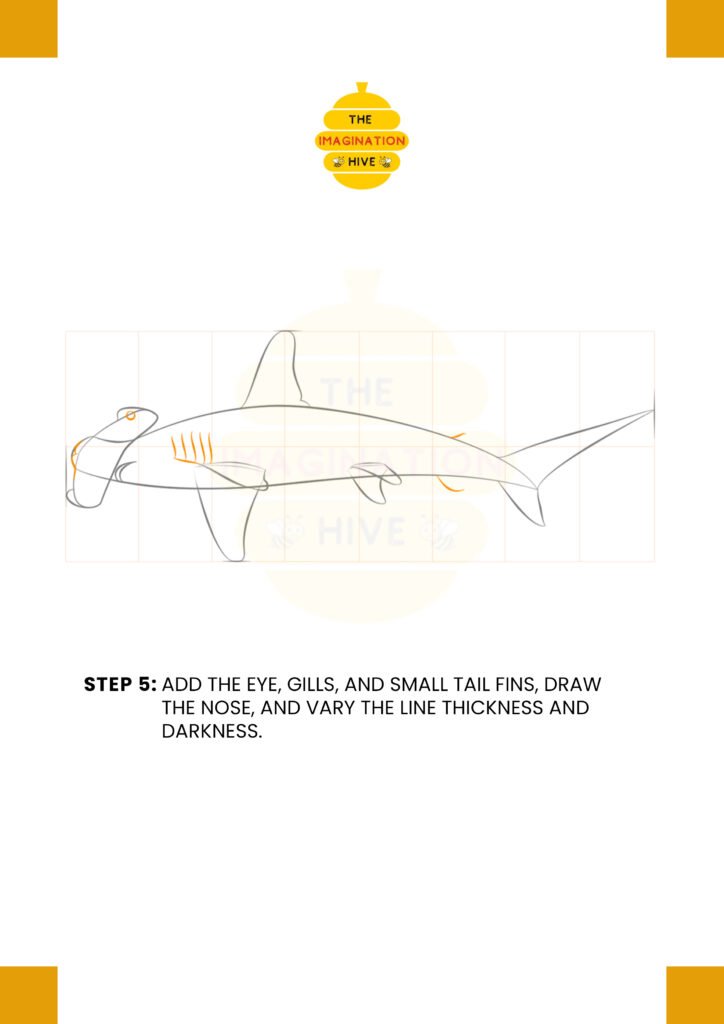 THE IMAGINATION HIVE

THE IMAGINATION HIVE

STEP 5: ADD THE EYE, GILLS, AND SMALL TAIL FINS, DRAW THE NOSE, AND VARY THE LINE THICKNESS AND DARKNESS.